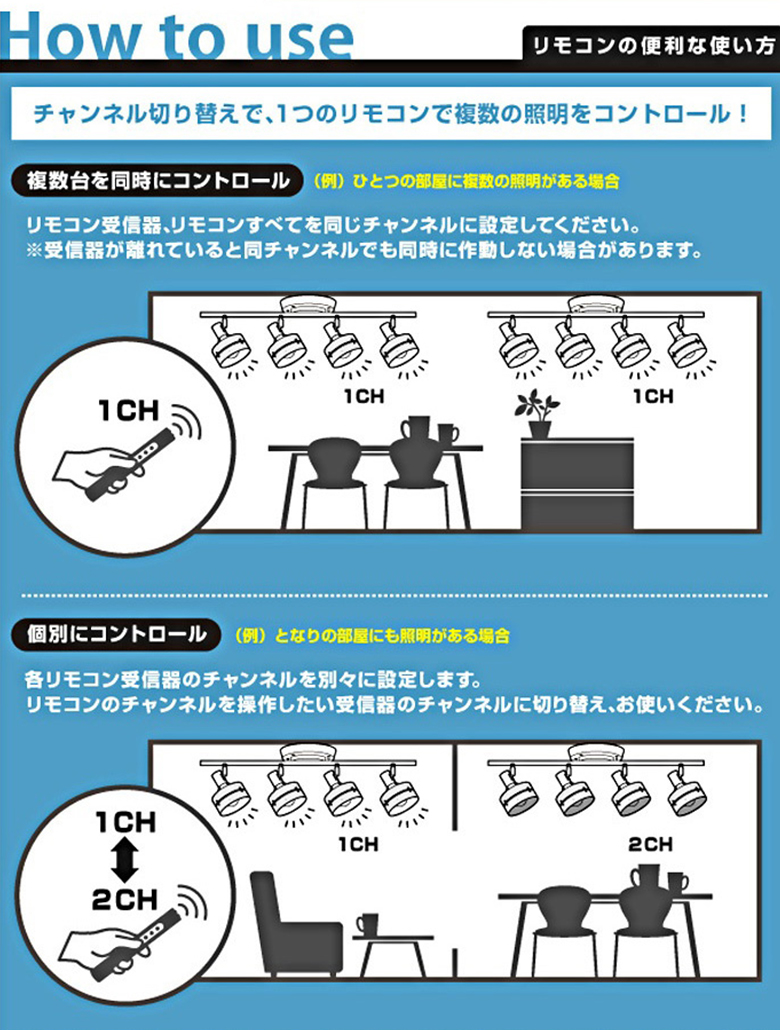 How to use

リモコンの便利な使い方

チャンネル切り替えで、1つのリモコンで複数の照明をコントロール！

複数台を同時にコントロール

（例）ひとつの部屋に複数の照明がある場合

リモコン受信器、リモコンすべてを同じチャンネルに設定してください。
※受信器が離れていると同チャンネルでも同時に作動しない場合があります。

1CH

1CH

1CH

個別にコントロール

（例）となりの部屋にも照明がある場合

各リモコン受信器のチャンネルを別々に設定します。
リモコンのチャンネルを操作したい受信器のチャンネルに切り替え、お使いください。

1CH

2CH

1CH

2CH